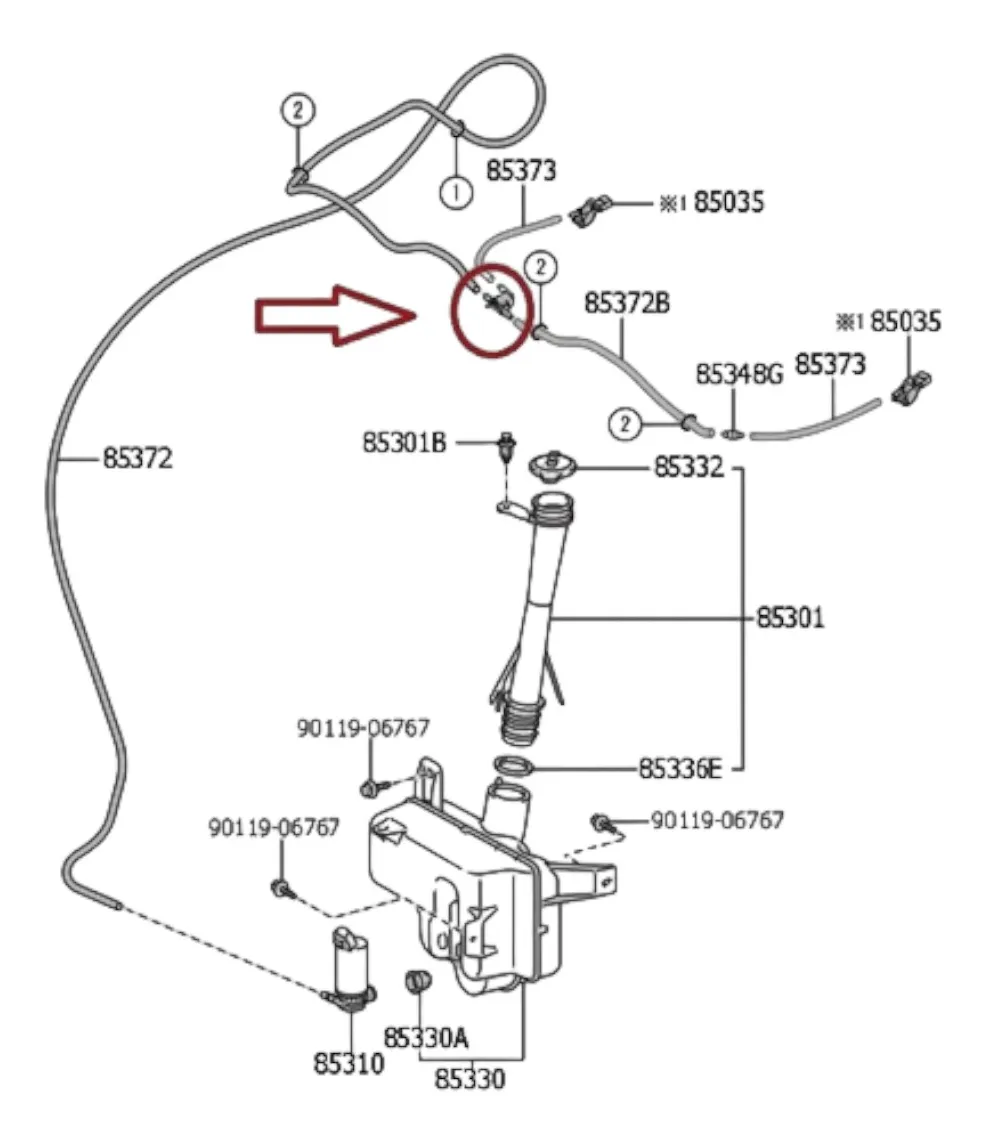 2
1
85373
※1 85035
2
85372B
※1 85035
85348G
85373
2
85372
85301B
85332
85301
90119-06767
85336E
90119-06767
90119-06767
85330A
85310
85330